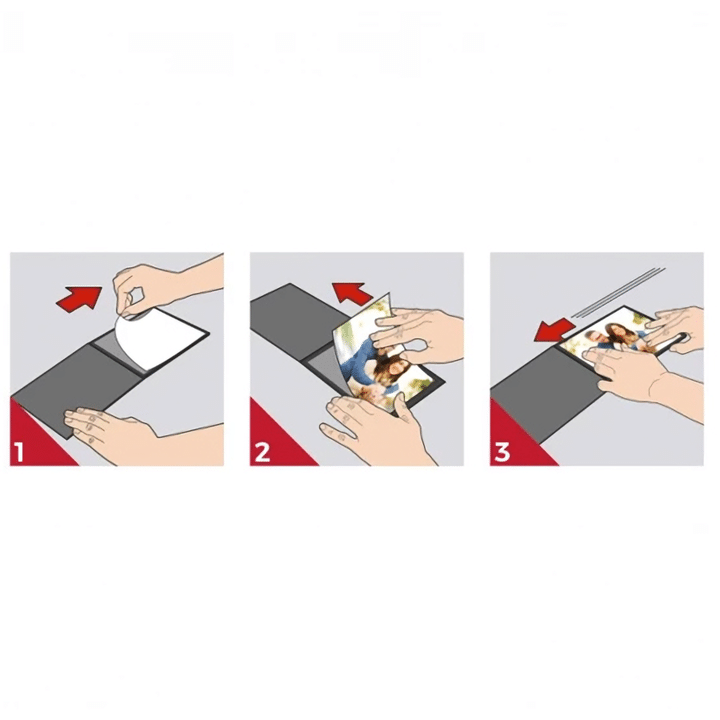 1

2

3